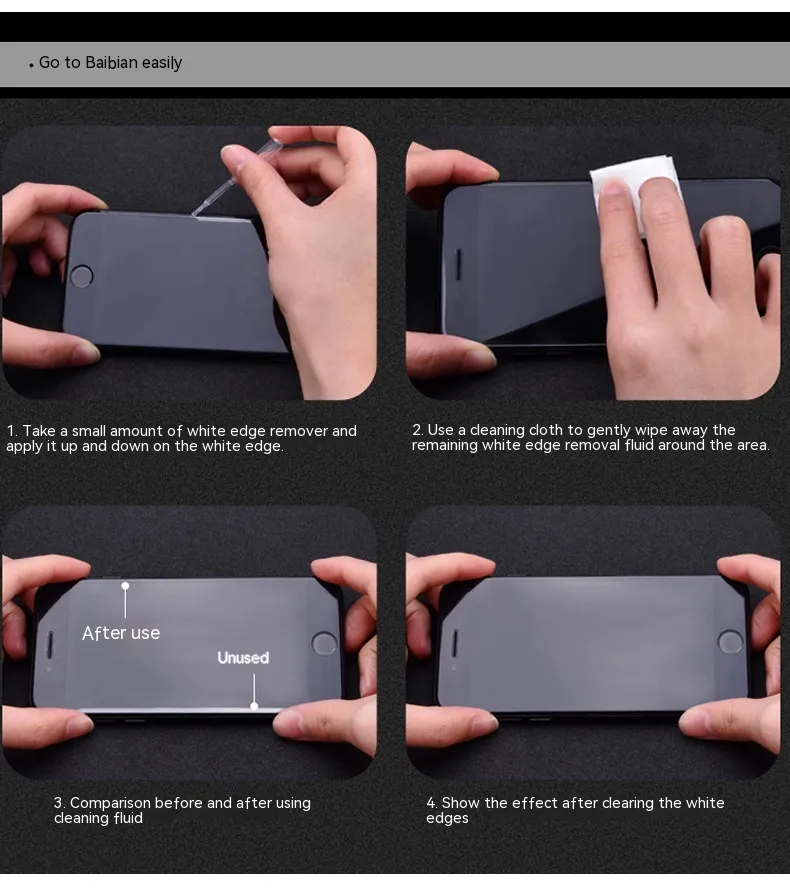 • Go to Baibian easily

1. Take a small amount of white edge remover and apply it up and down on the white edge.

2. Use a cleaning cloth to gently wipe away the remaining white edge removal fluid around the area.

After use

Unused

3. Comparison before and after using cleaning fluid

4. Show the effect after clearing the white edges