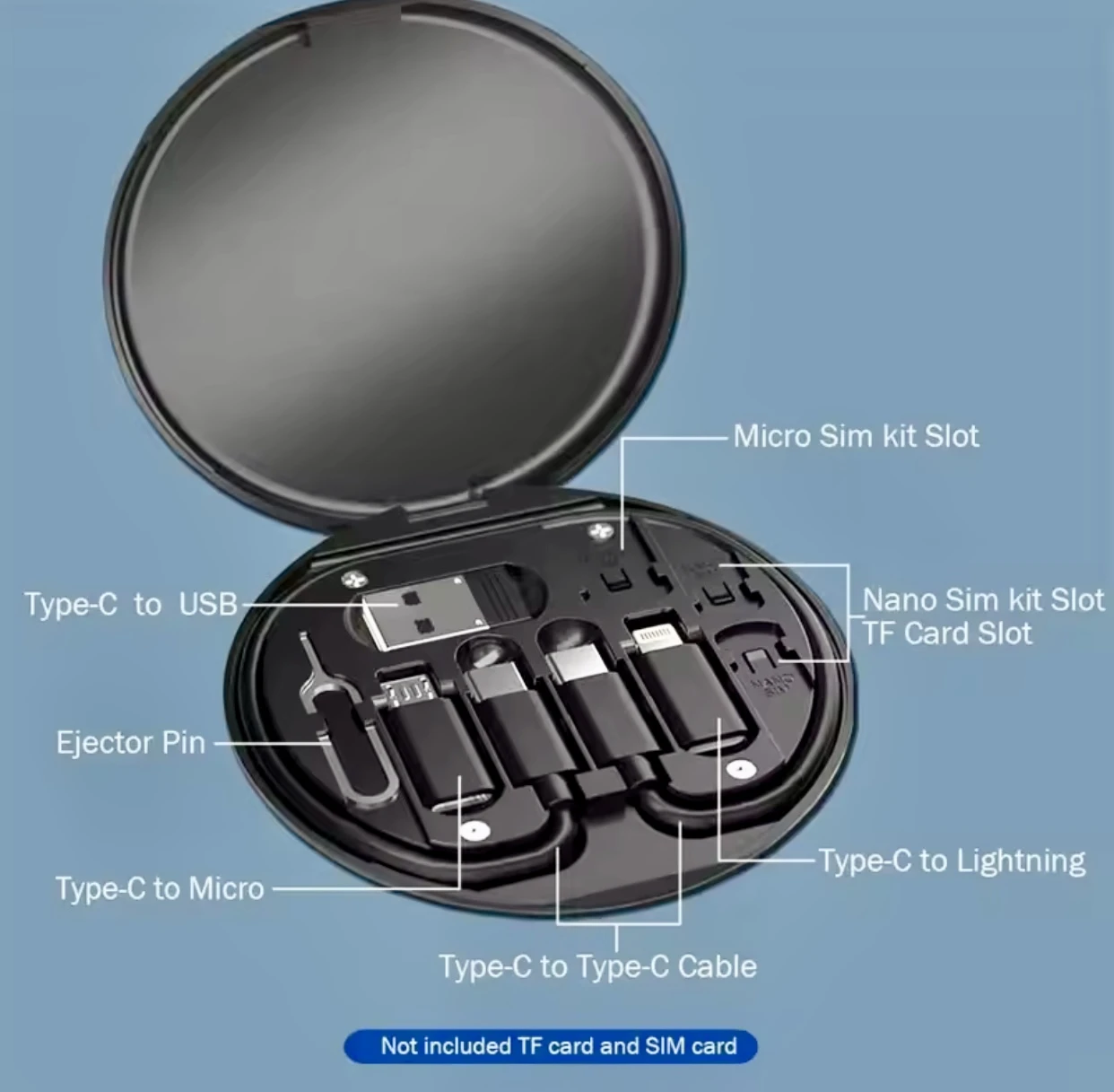 Micro Sim kit Slot

Type-C to USB

Nano Sim kit Slot

TF Card Slot

Ejector Pin

Type-C to Lightning

Type-C to Micro

Type-C to Type-C Cable

Not included TF card and SIM card