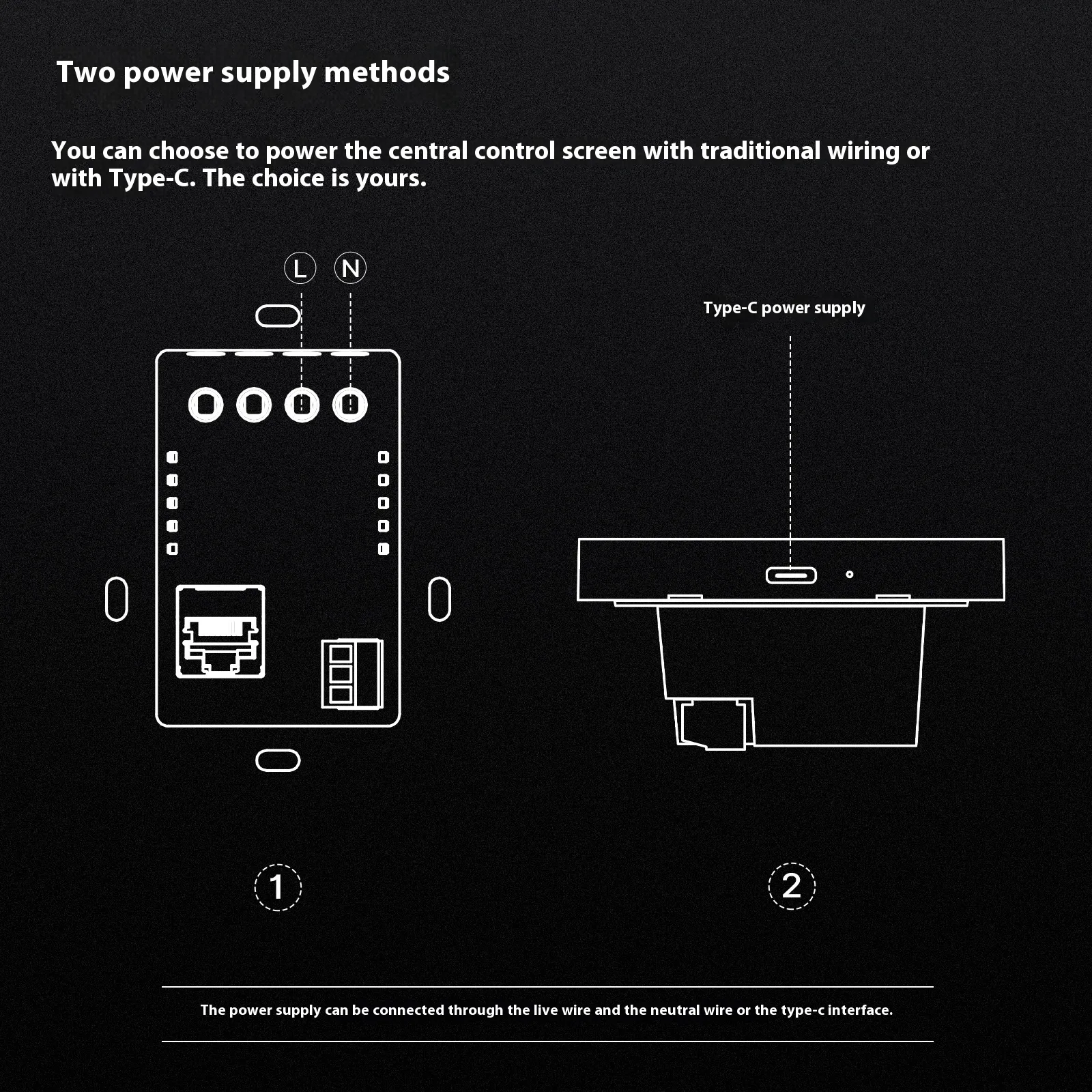 Two power supply methods

You can choose to power the central control screen with traditional wiring or with Type-C. The choice is yours.

L N

Type-C power supply

1

2

The power supply can be connected through the live wire and the neutral wire or the type-c interface.